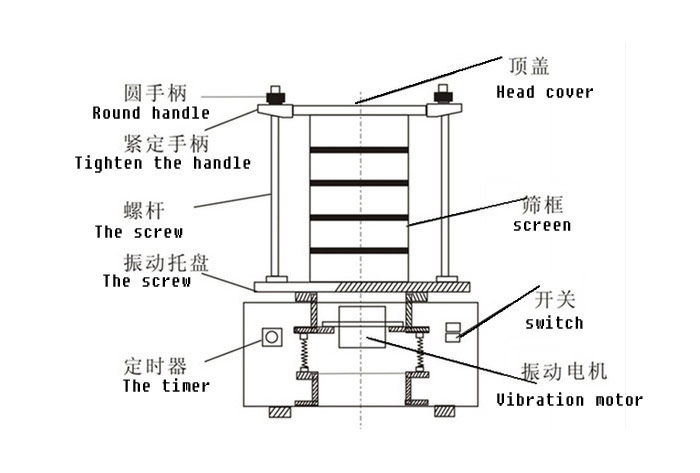 顶盖
Head cover

圆手柄
Round handle

紧定手柄
Tighten the handle

螺杆
The screw

筛框
screen

振动托盘
The screw

开关
switch

定时器
The timer

振动电机
Vibration motor